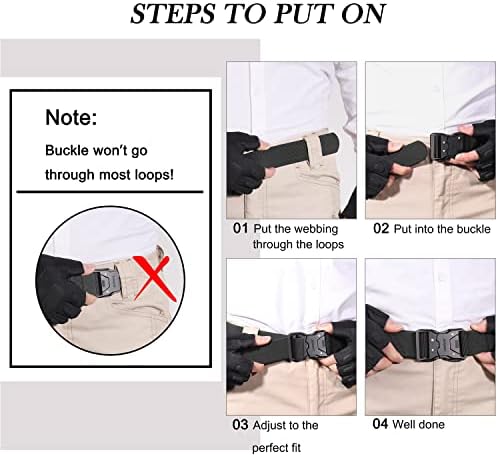 STEPS TO PUT ON

Note:

Buckle won't go through most loops!

01 Put the webbing through the loops

02 Put into the buckle

03 Adjust to the perfect fit

04 Well done