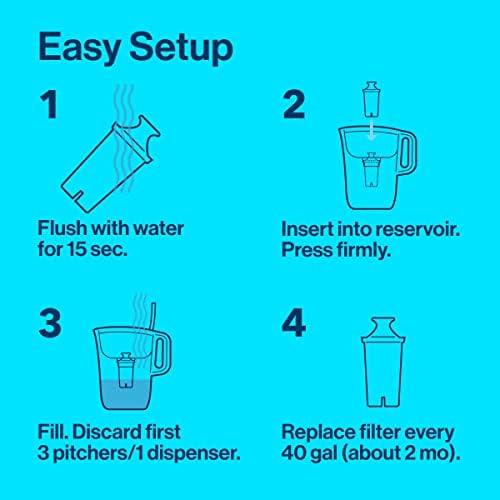 Easy Setup

1

Flush with water for 15 sec.

2

Insert into reservoir. Press firmly.

3

Fill. Discard first 3 pitchers/1 dispenser.

4

Replace filter every 40 gal (about 2 mo).