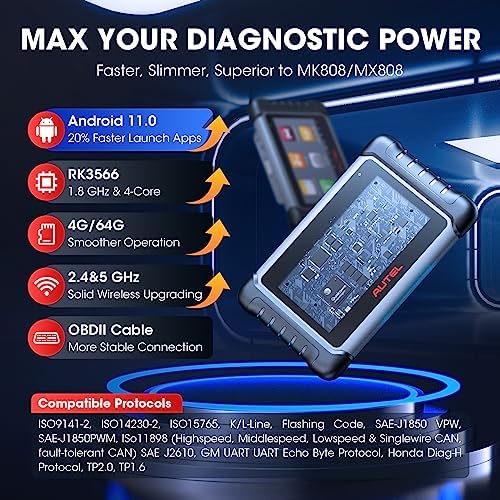 MAX YOUR DIAGNOSTIC POWER

Faster, Slimmer, Superior to MK808/MX808

Android 11.0
20% Faster Launch Apps

RK3566
1.8 GHz & 4-Core

4G/64G
Smoother Operation

2.4&5 GHz
Solid Wireless Upgrading

OBDII Cable
More Stable Connection

AUTEL

Compatible Protocols

ISO9141-2, ISO14230-2, ISO15765, K/L-Line, Flashing Code, SAE-J1850 VPW, SAE-J1850PWM, ISo11898 (Highspeed, Middlespeed, Lowspeed & Singlewire CAN, fault-tolerant CAN) SAE J2610, GM UART UART Echo Byte Protocol, Honda Diag-H Protocol, TP2.0, TP1.6