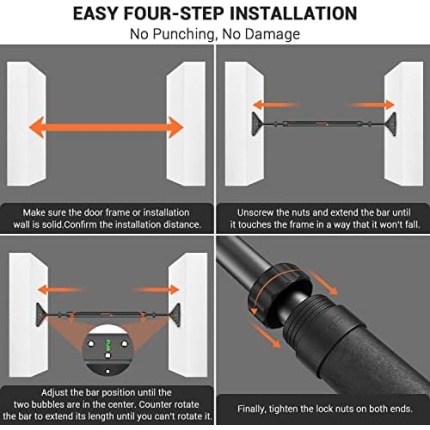 EASY FOUR-STEP INSTALLATION
No Punching, No Damage

Make sure the door frame or installation wall is solid.Confirm the installation distance.

Unscrew the nuts and extend the bar until it touches the frame in a way that it won't fall.

Adjust the bar position until the two bubbles are in the center. Counter rotate the bar to extend its length until you can't rotate it.

Finally, tighten the lock nuts on both ends.